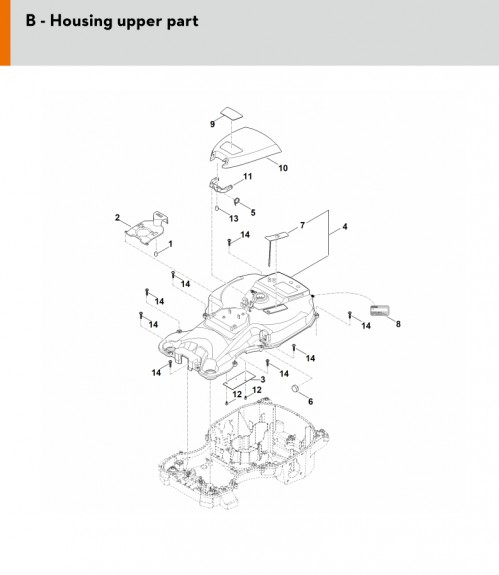 B - Housing upper part

9
10
11
5
13
2
1
14
7
4
14
14
14
14
8
14
14
14
3
12
12
6